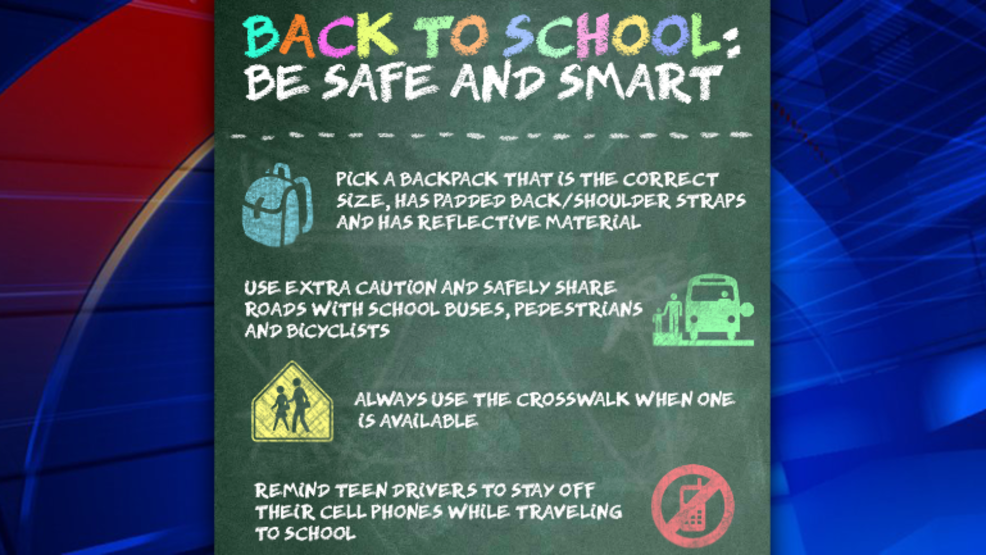 BACK TO SCHOOL: BE SAFE AND SMART

PICK A BACKPACK THAT IS THE CORRECT SIZE, HAS PADDED BACK/SHOULDER STRAPS AND HAS REFLECTIVE MATERIAL

USE EXTRA CAUTION AND SAFELY SHARE ROADS WITH SCHOOL BUSES, PEDESTRIANS AND BICYCLISTS

ALWAYS USE THE CROSSWALK WHEN ONE IS AVAILABLE

REMIND TEEN DRIVERS TO STAY OFF THEIR CELL PHONES WHILE TRAVELING TO SCHOOL